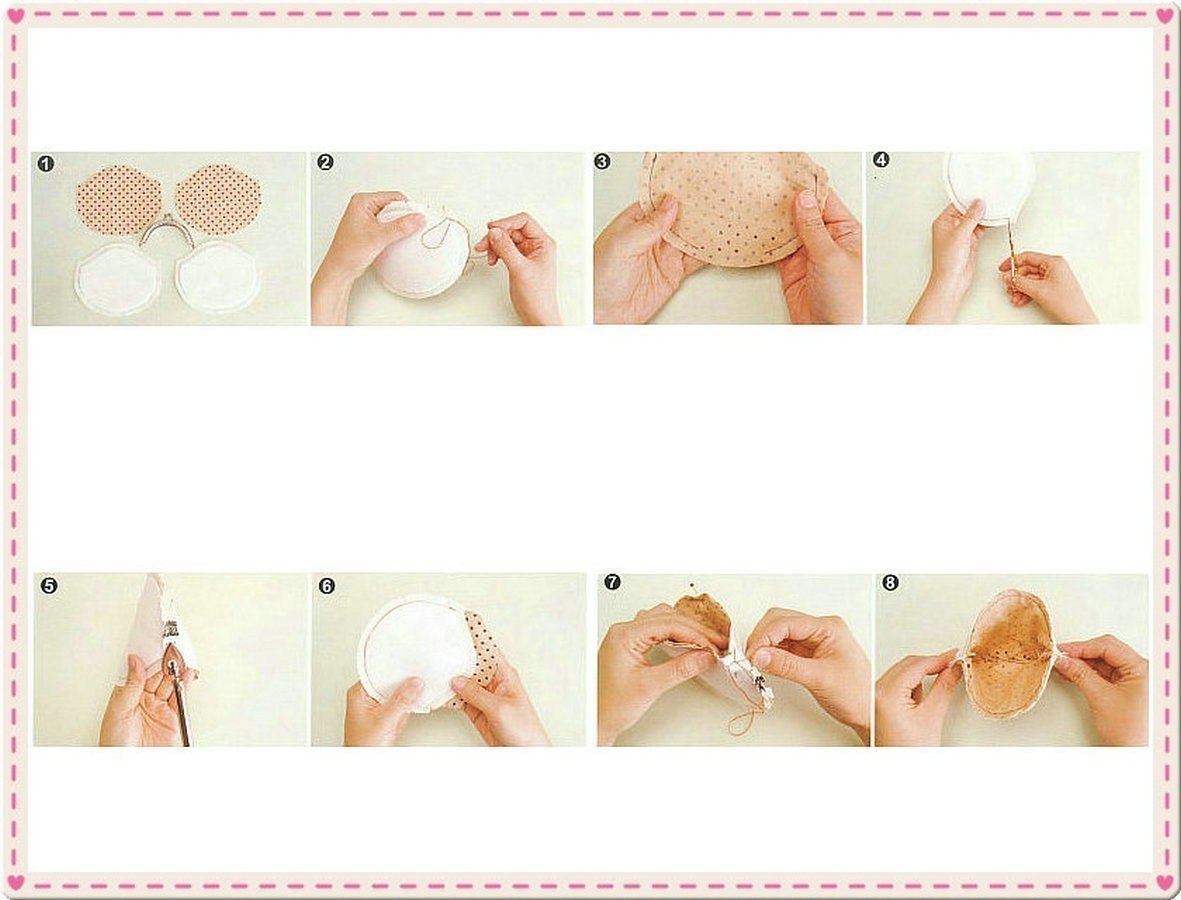 1
2
3
4
5
6
7
8