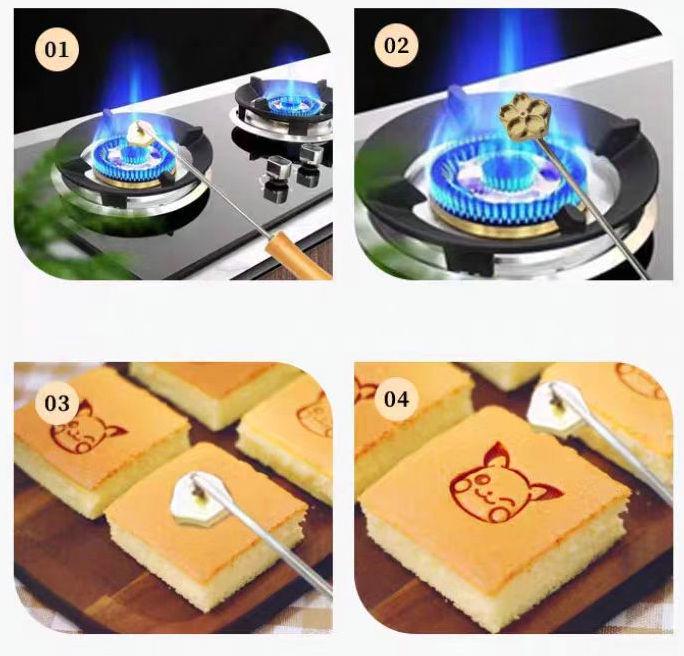 01

02

03

04